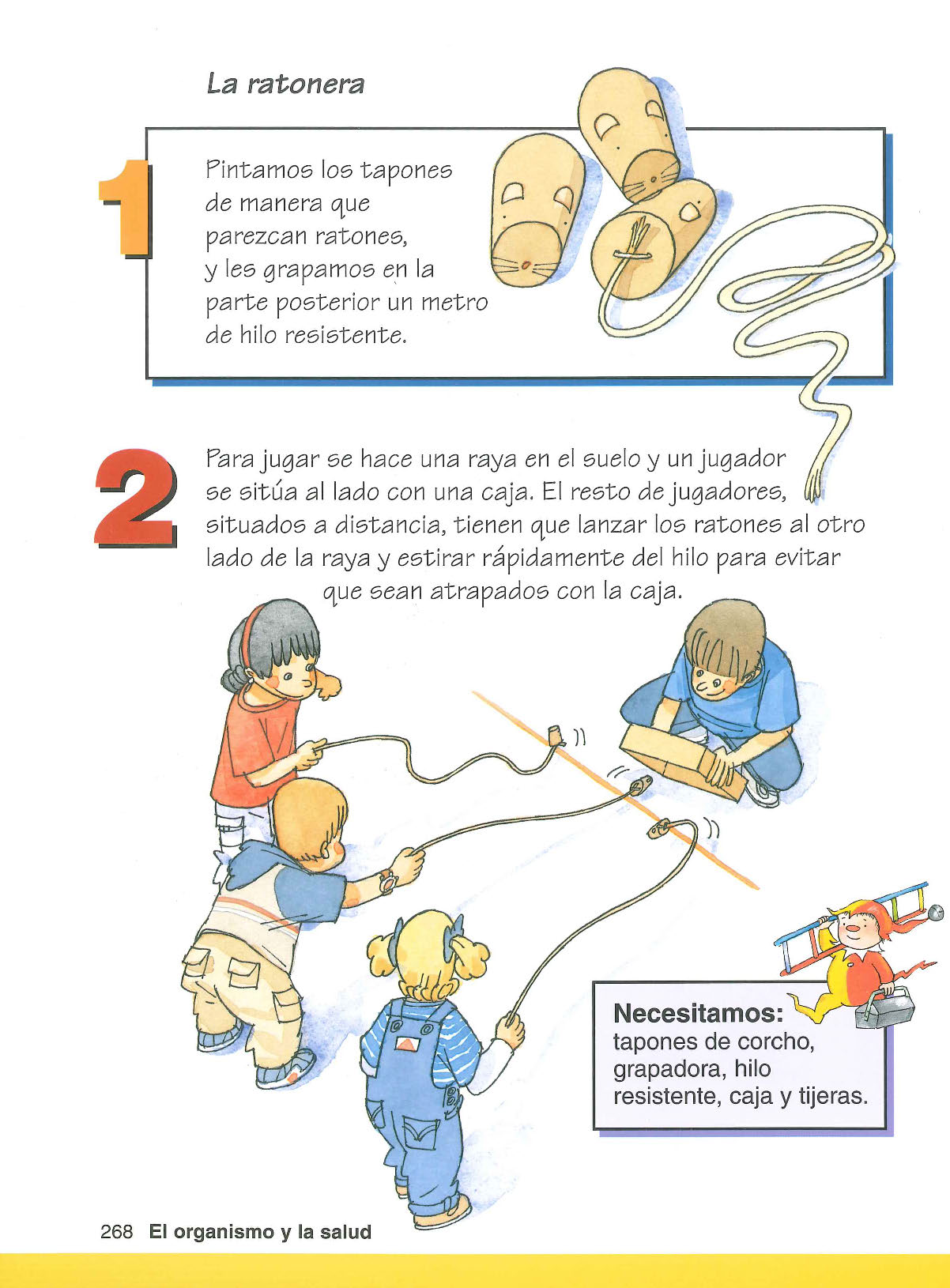 La ratonera

1

Pintamos los tapones de manera que parezcan ratones, y les grapamos en la parte posterior un metro de hilo resistente.

2

Para jugar se hace una raya en el suelo y un jugador se sitúa al lado con una caja. El resto de jugadores, situados a distancia, tienen que lanzar los ratones al otro lado de la raya y estirar rápidamente del hilo para evitar que sean atrapados con la caja.

Necesitamos: tapones de corcho, grapadora, hilo resistente, caja y tijeras.

268 El organismo y la salud